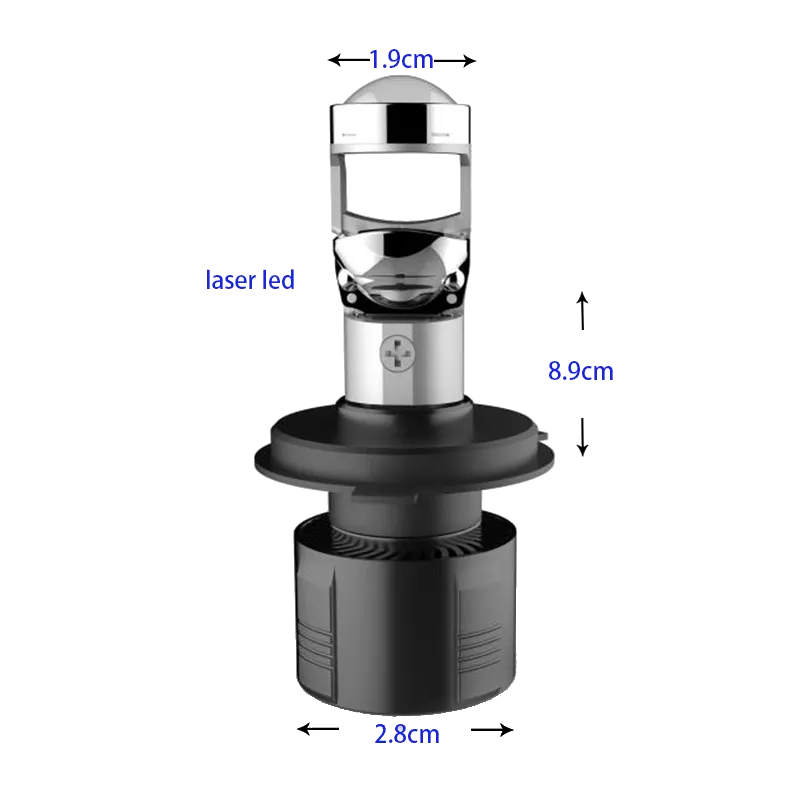 1.9cm

laser led

8.9cm

2.8cm